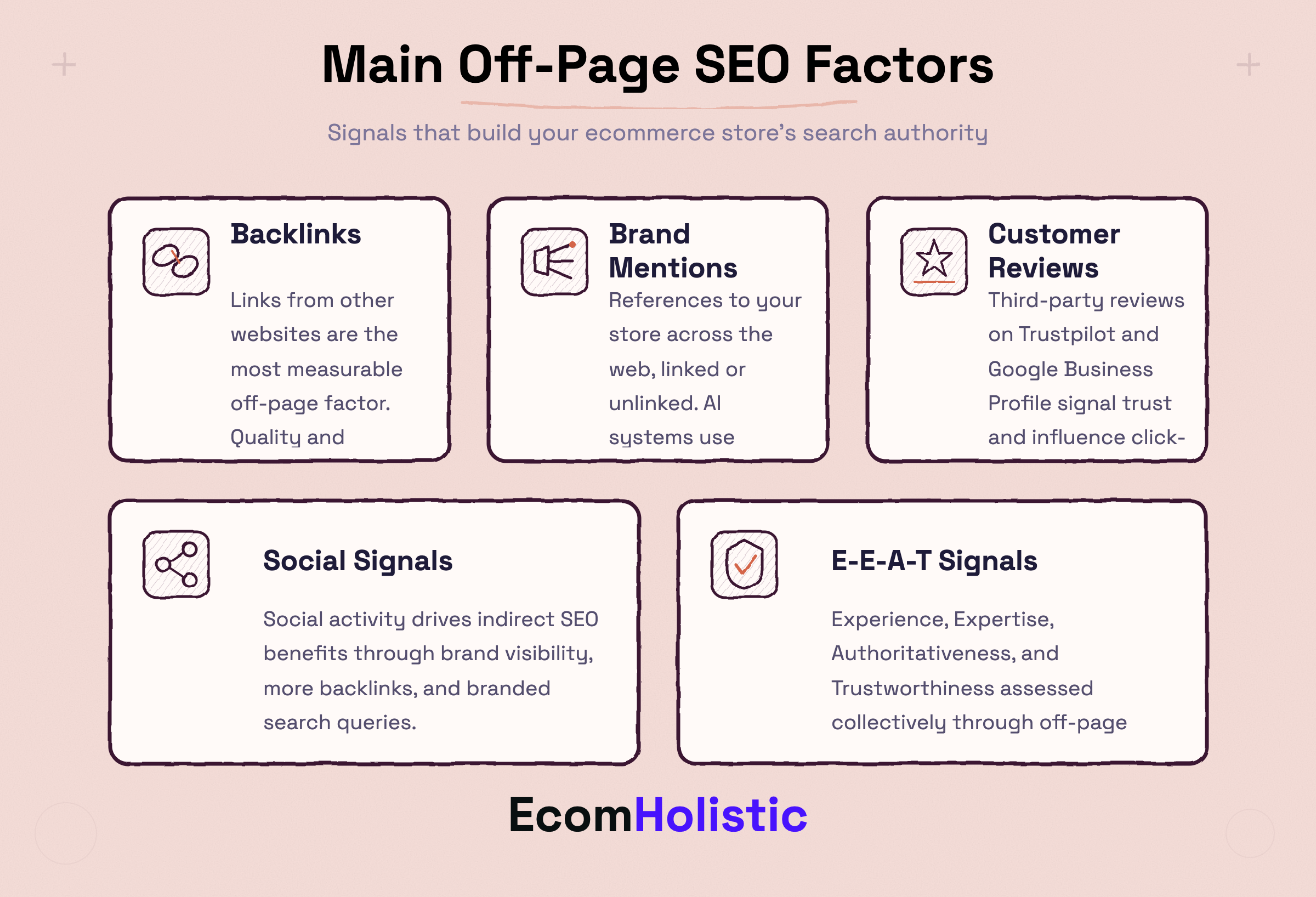 Main Off-Page SEO Factors

Signals that build your ecommerce store's search authority

Backlinks

Links from other websites are the most measurable off-page factor. Quality and

Brand Mentions

References to your store across the web, linked or unlinked. AI systems use

Customer Reviews

Third-party reviews on Trustpilot and Google Business Profile signal trust and influence click-

Social Signals

Social activity drives indirect SEO benefits through brand visibility, more backlinks, and branded search queries.

E-E-A-T Signals

Experience, Expertise, Authoritativeness, and Trustworthiness assessed collectively through off-page

EcomHolistic